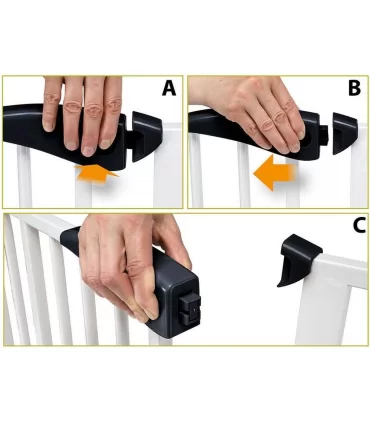 A

B

C