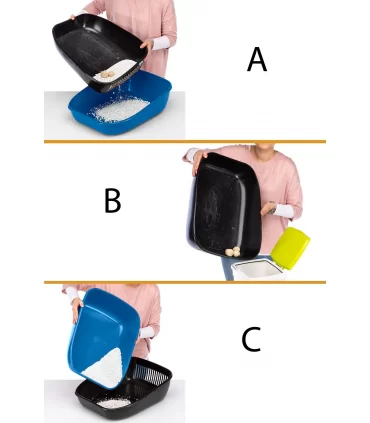 A

B

C