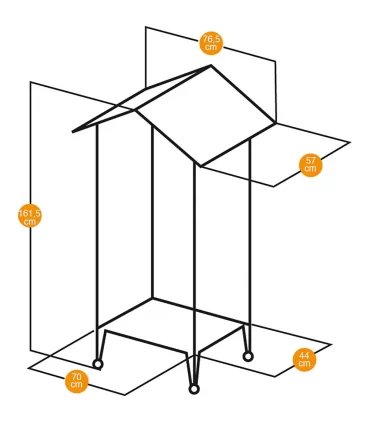 76,5 cm

57 cm

161,5 cm

44 cm

70 cm